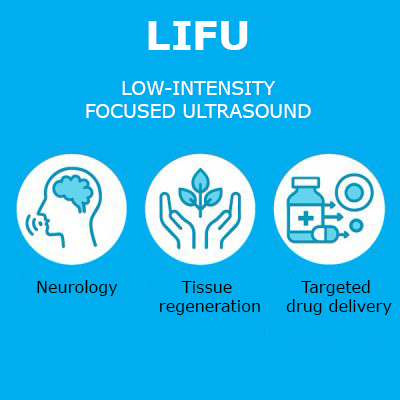 LIFU

LOW-INTENSITY
FOCUSED ULTRASOUND

Neurology

Tissue regeneration

Targeted drug delivery